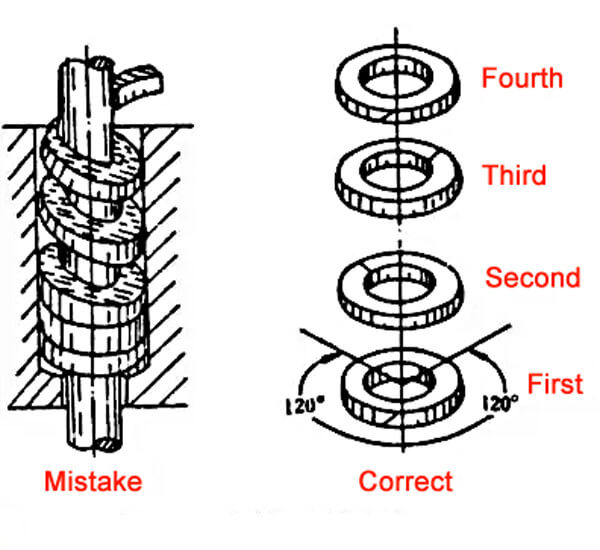 Fourth

Third

Second

First

120°

120°

Mistake

Correct